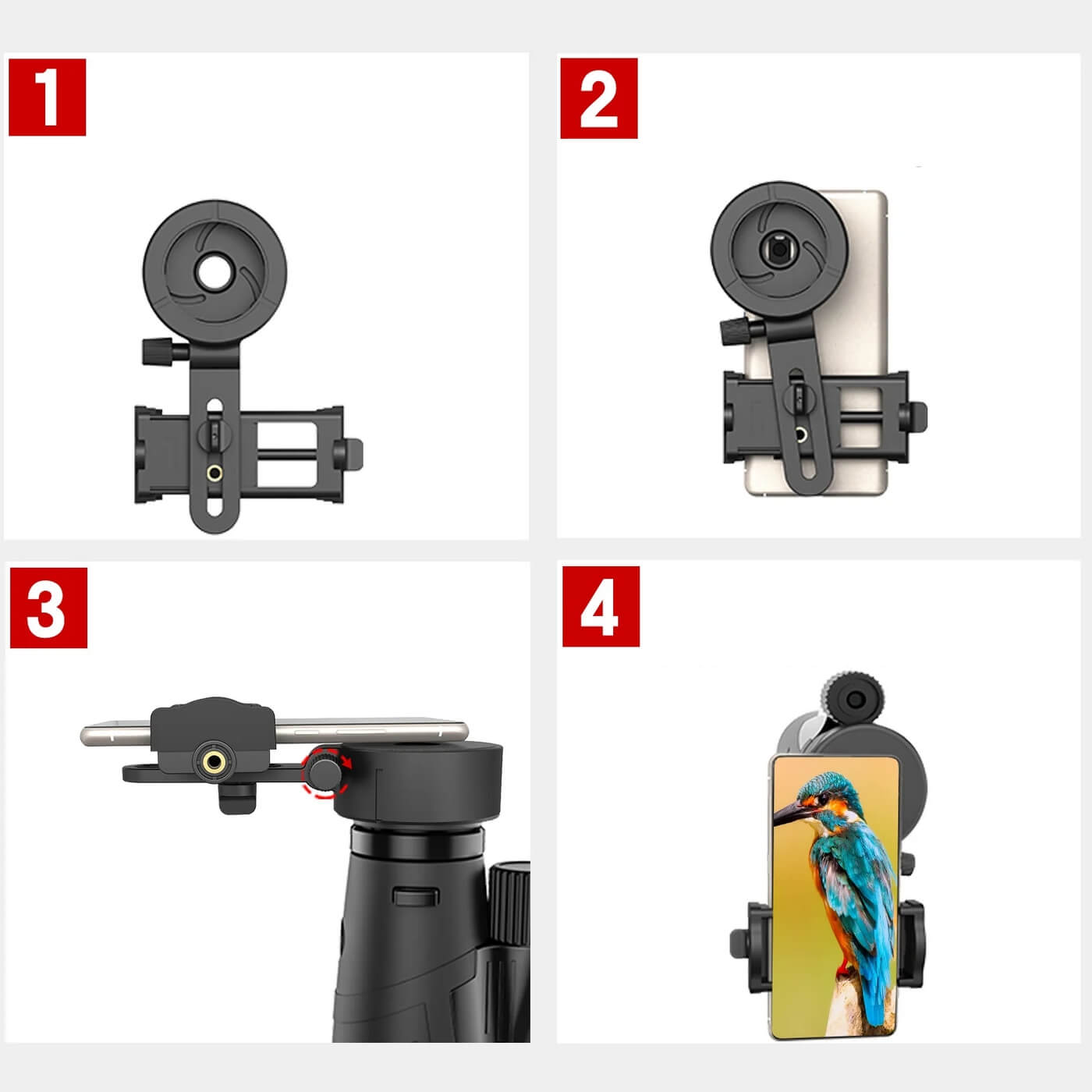 1

2

3

4